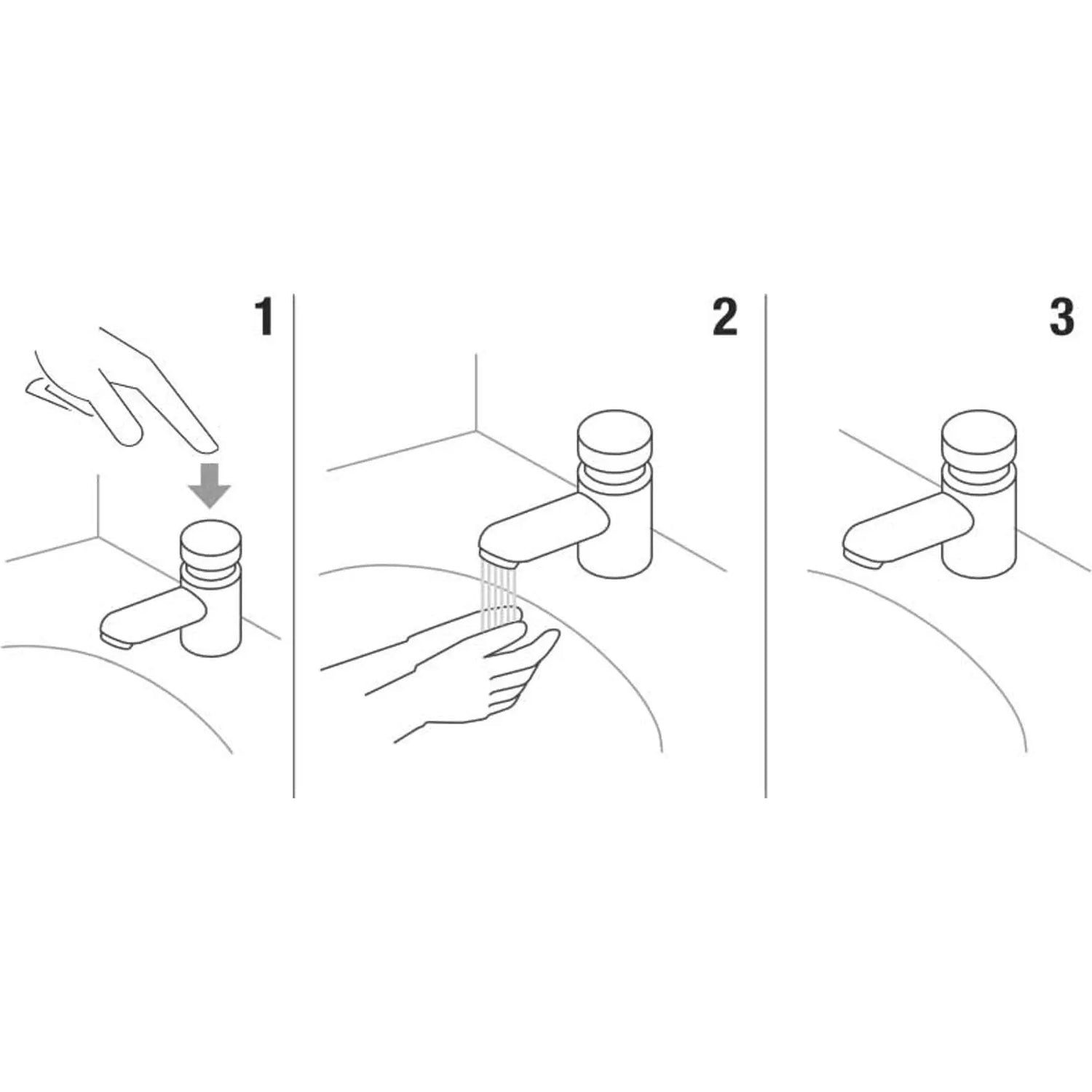 1

2

3